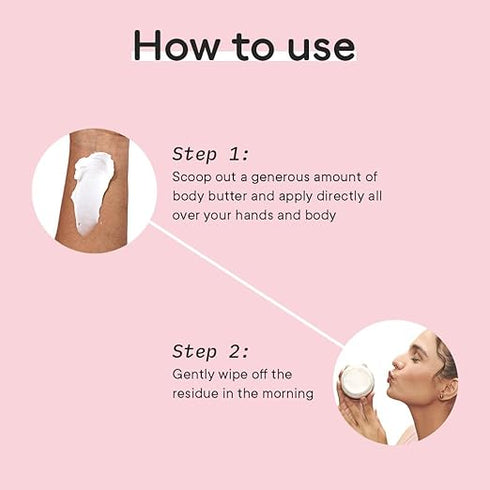 How to use

Step 1:
Scoop out a generous amount of body butter and apply directly all over your hands and body

Step 2:
Gently wipe off the residue in the morning